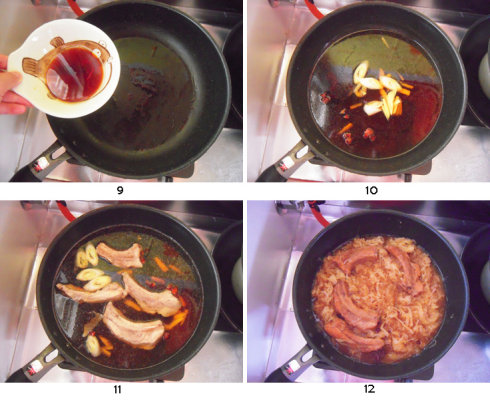 9

10

11

12